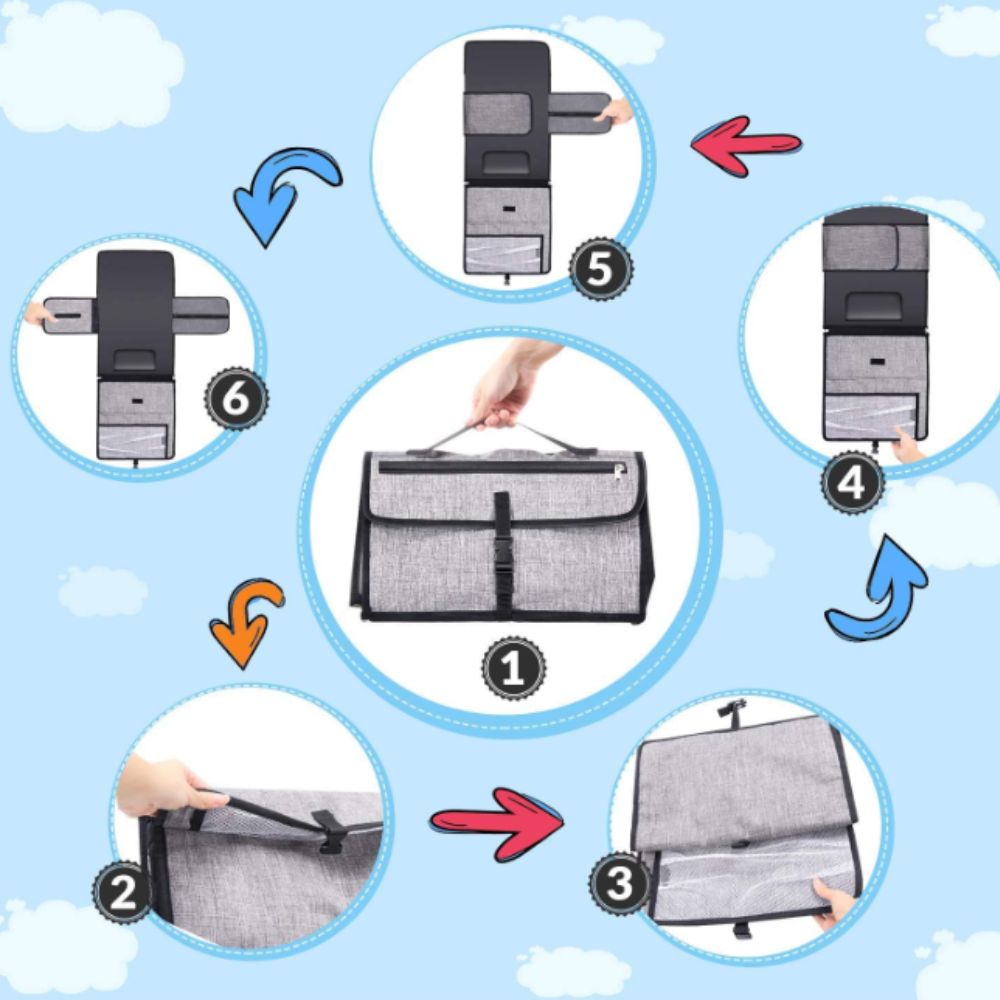 5
6
4
1
2
3